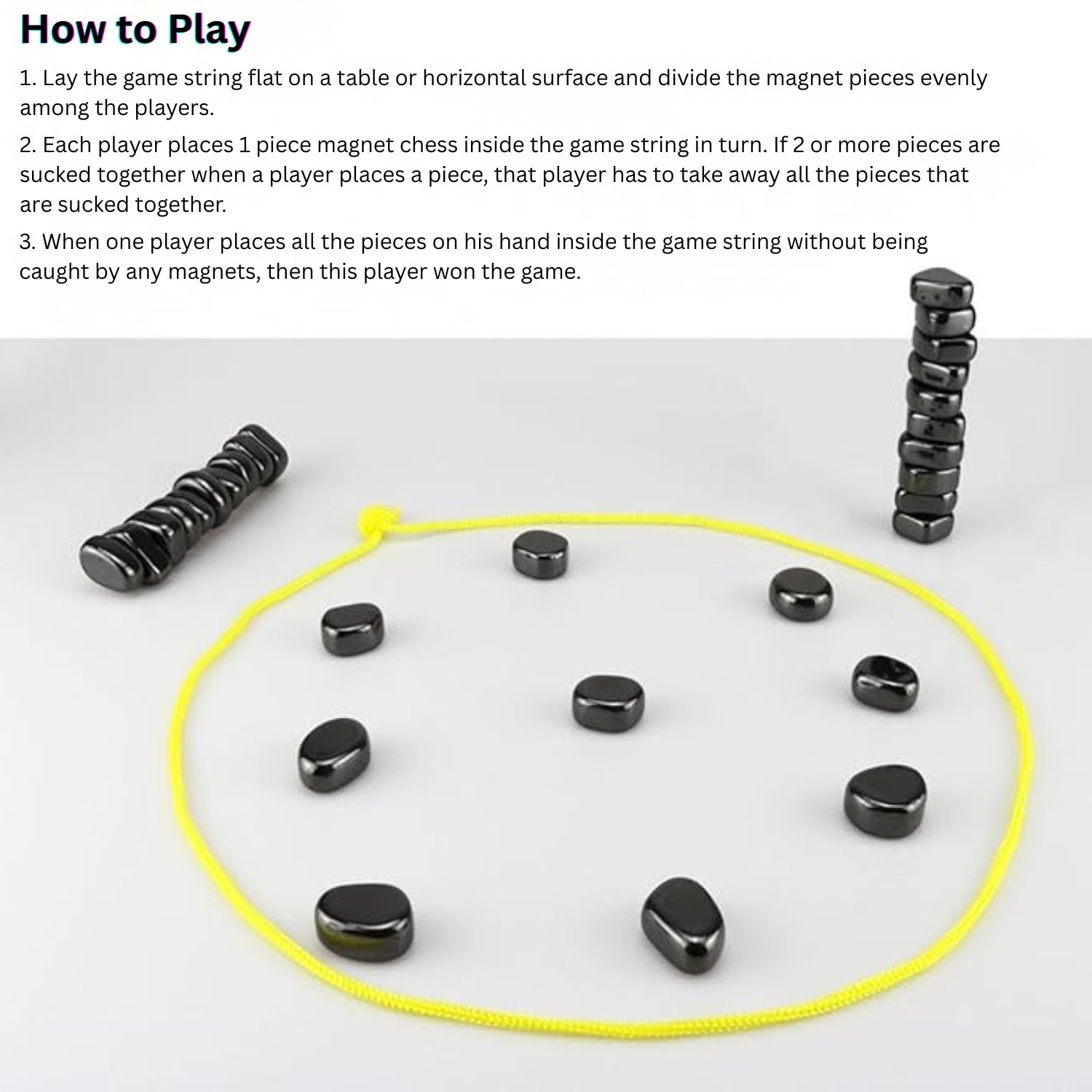 How to Play

1. Lay the game string flat on a table or horizontal surface and divide the magnet pieces evenly among the players.

2. Each player places 1 piece magnet chess inside the game string in turn. If 2 or more pieces are sucked together when a player places a piece, that player has to take away all the pieces that are sucked together.

3. When one player places all the pieces on his hand inside the game string without being caught by any magnets, then this player won the game.